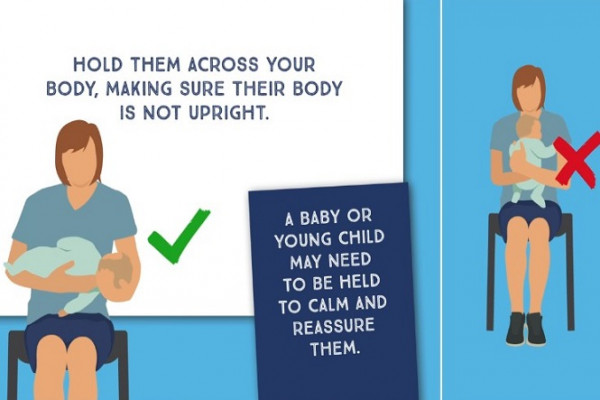 HOLD THEM ACROSS YOUR BODY, MAKING SURE THEIR BODY IS NOT UPRIGHT.

A BABY OR YOUNG CHILD MAY NEED TO BE HELD TO CALM AND REASSURE THEM.