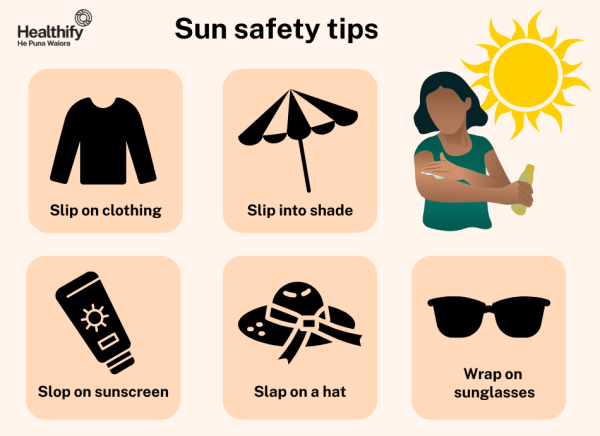 Healthify
He Puna Waiora

Sun safety tips

Slip on clothing

Slip into shade

Slop on sunscreen

Slap on a hat

Wrap on sunglasses