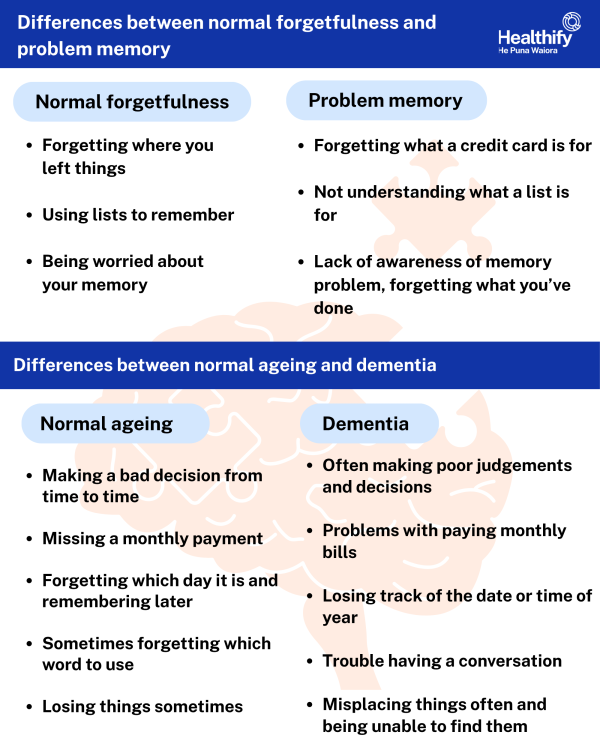 Differences between normal forgetfulness and problem memory

Healthify
He Puna Waiora

Normal forgetfulness

- Forgetting where you left things
- Using lists to remember
- Being worried about your memory

Problem memory

- Forgetting what a credit card is for
- Not understanding what a list is for
- Lack of awareness of memory problem, forgetting what you've done

Differences between normal ageing and dementia

Normal ageing

- Making a bad decision from time to time
- Missing a monthly payment
- Forgetting which day it is and remembering later
- Sometimes forgetting which word to use
- Losing things sometimes

Dementia

- Often making poor judgements and decisions
- Problems with paying monthly bills
- Losing track of the date or time of year
- Trouble having a conversation
- Misplacing things often and being unable to find them