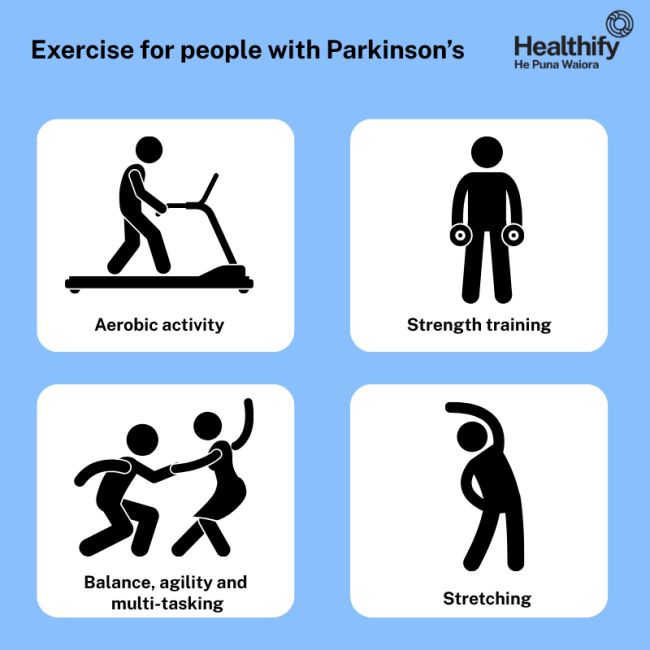 Exercise for people with Parkinson's

Healthify
He Puna Waiora

Aerobic activity

Strength training

Balance, agility and multi-tasking

Stretching