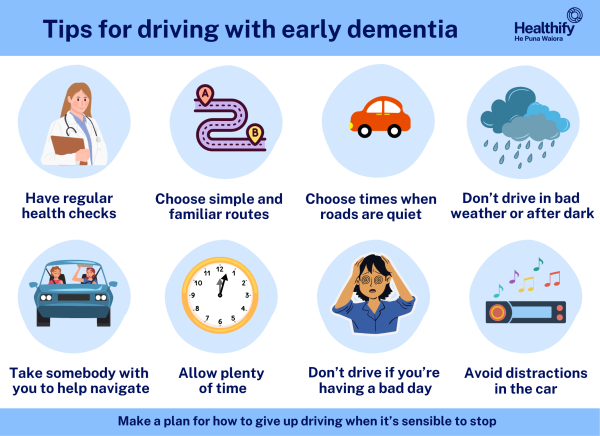 Tips for driving with early dementia

Healthify
He Puna Waiora

A

B

Have regular health checks

Choose simple and familiar routes

Choose times when roads are quiet

Don't drive in bad weather or after dark

12 1 2 3 4 5 6 7 8 9 10 11

Take somebody with you to help navigate

Allow plenty of time

Don't drive if you're having a bad day

Avoid distractions in the car

Make a plan for how to give up driving when it's sensible to stop