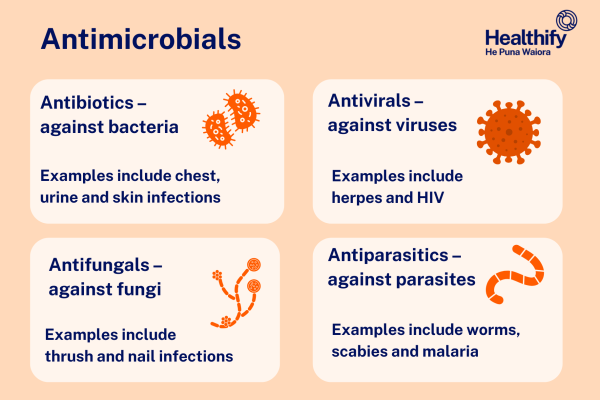 Antimicrobials

Healthify
He Puna Waiora

Antibiotics – against bacteria

Examples include chest, urine and skin infections

Antivirals – against viruses

Examples include herpes and HIV

Antifungals – against fungi

Examples include thrush and nail infections

Antiparasitics – against parasites

Examples include worms, scabies and malaria