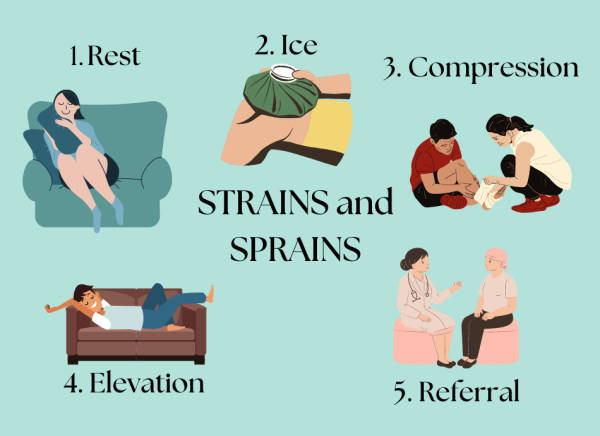 1. Rest

2. Ice

3. Compression

STRAINS and SPRAINS

4. Elevation

5. Referral