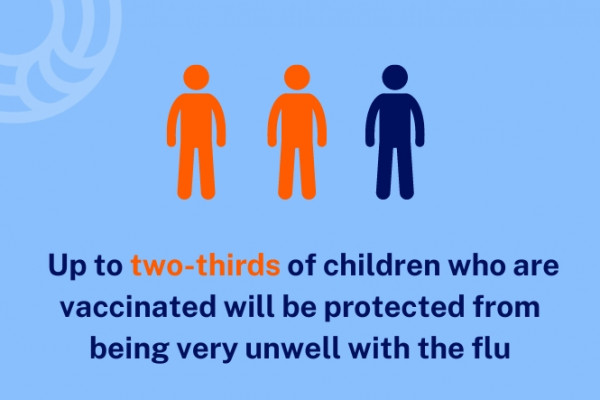 Up to two-thirds of children who are vaccinated will be protected from being very unwell with the flu