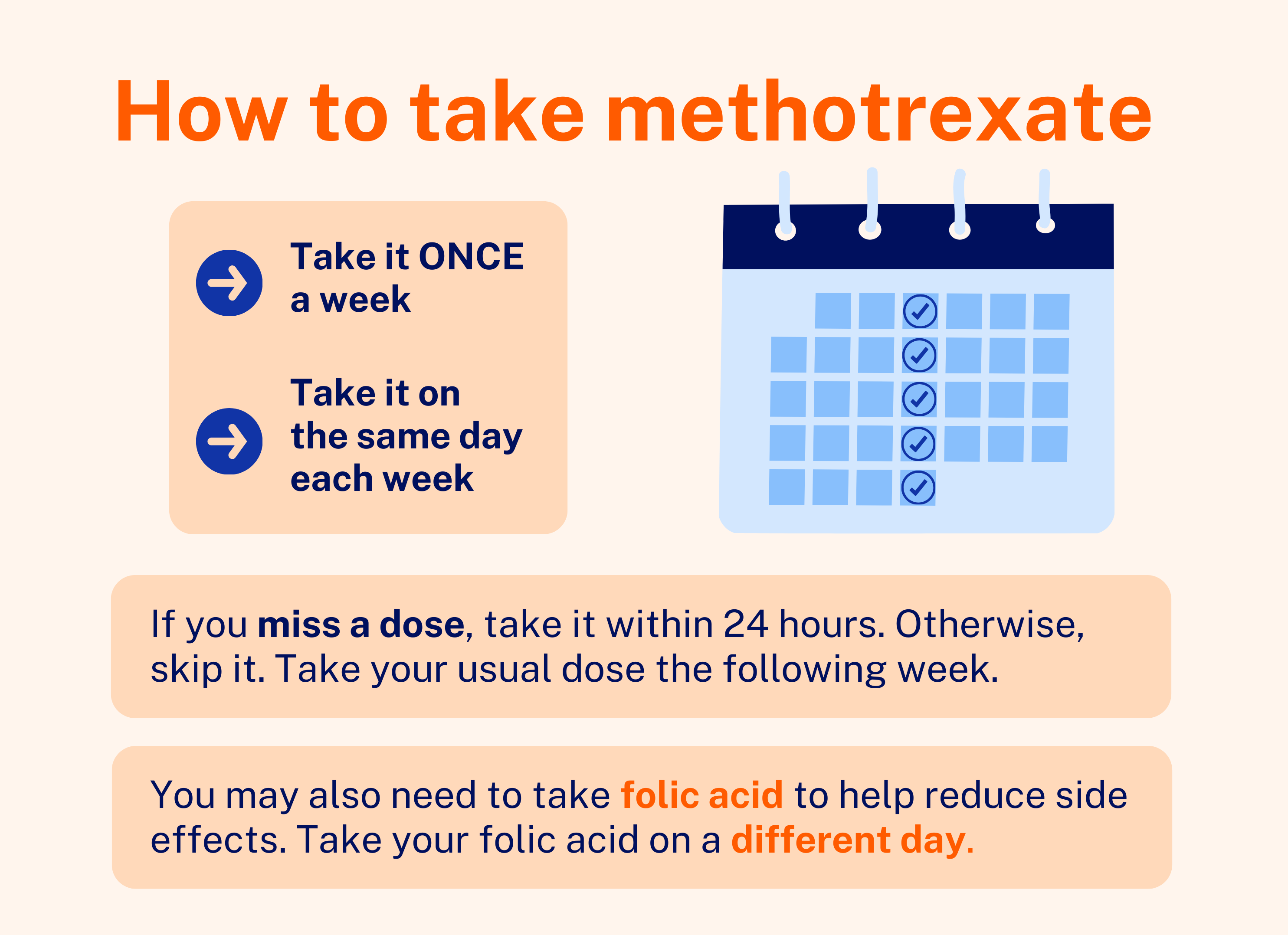 How to take methotrexate

Take it ONCE a week

Take it on the same day each week

If you miss a dose, take it within 24 hours. Otherwise, skip it. Take your usual dose the following week.

You may also need to take folic acid to help reduce side effects. Take your folic acid on a different day.